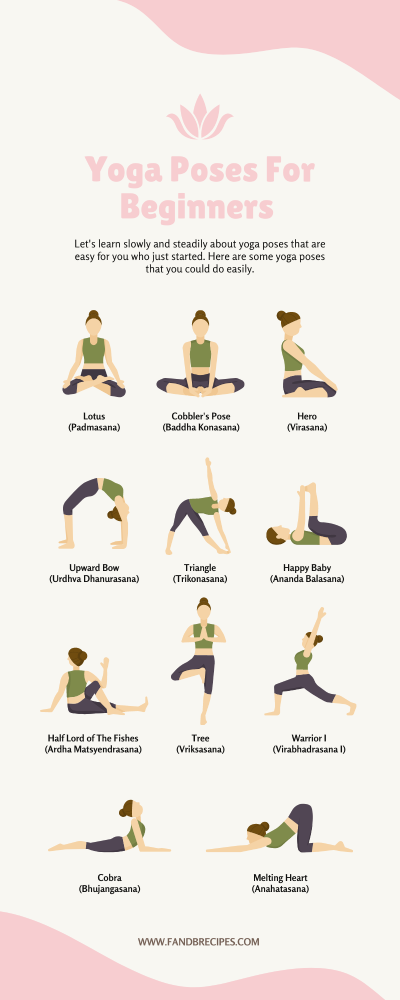 Yoga Poses For Beginners

Let's learn slowly and steadily about yoga poses that are easy for you who just started. Here are some yoga poses that you could do easily.

Lotus
(Padmasana)

Cobbler's Pose
(Baddha Konasana)

Hero
(Virasana)

Upward Bow
(Urdhva Dhanurasana)

Triangle
(Trikonasana)

Happy Baby
(Ananda Balasana)

Half Lord of The Fishes
(Ardha Matsyendrasana)

Tree
(Vriksasana)

Warrior I
(Virabhadrasana I)

Cobra
(Bhujangasana)

Melting Heart
(Anahatasana)

WWW.FANDBRECIPES.COM