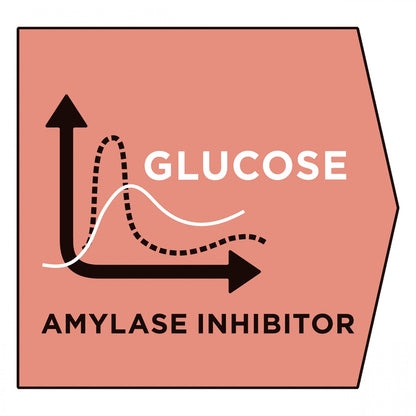 GLUCOSE

AMYLASE INHIBITOR