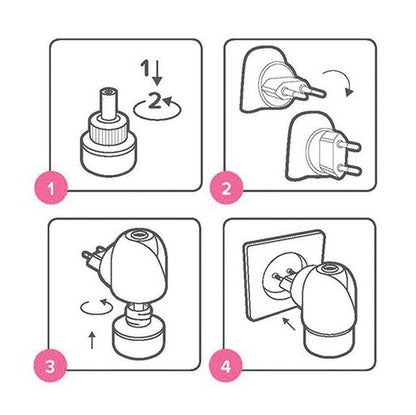 1
2
1
2
3
4