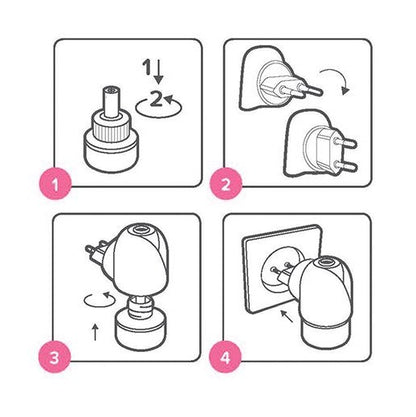 1
2
1
2
3
4