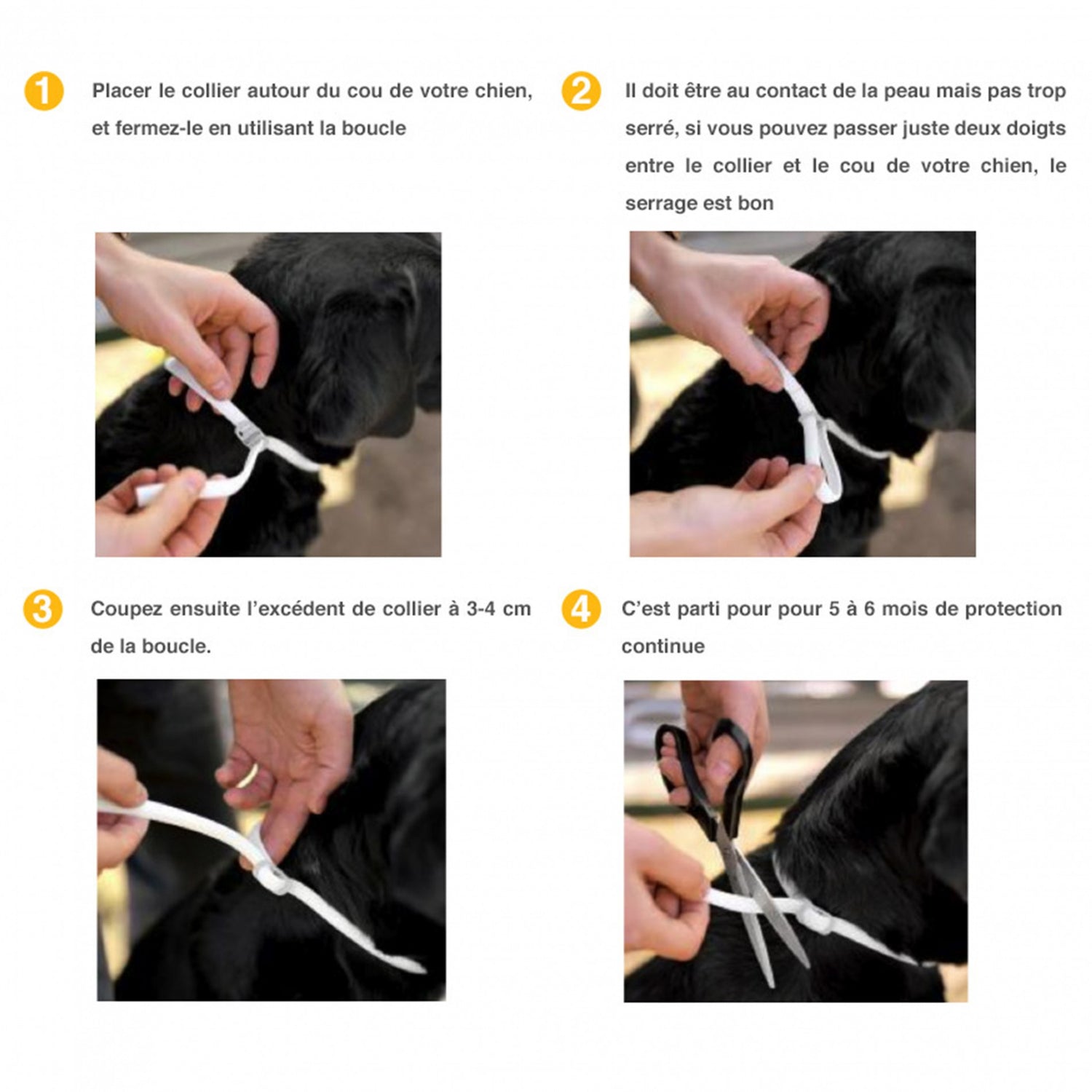 1 Placer le collier autour du cou de votre chien, et fermez-le en utilisant la boucle

2 Il doit être au contact de la peau mais pas trop serré, si vous pouvez passer juste deux doigts entre le collier et le cou de votre chien, le serrage est bon

3 Coupez ensuite l'excédent de collier à 3-4 cm de la boucle.

4 C'est parti pour pour 5 à 6 mois de protection continue